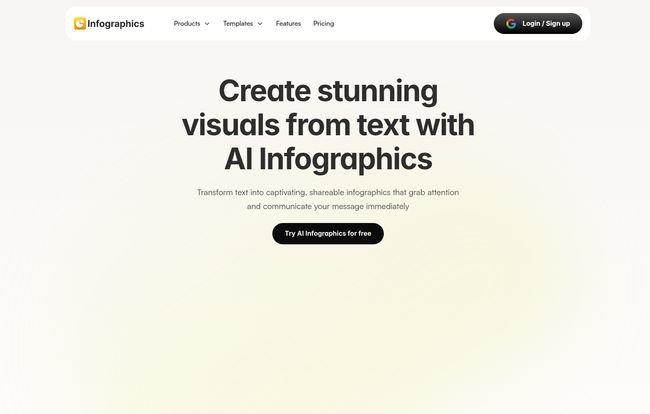 Infographics

Products Templates Features Pricing

Login / Sign up

Create stunning visuals from text with AI Infographics

Transform text into captivating, shareable infographics that grab attention and communicate your message immediately

Try AI Infographics for free